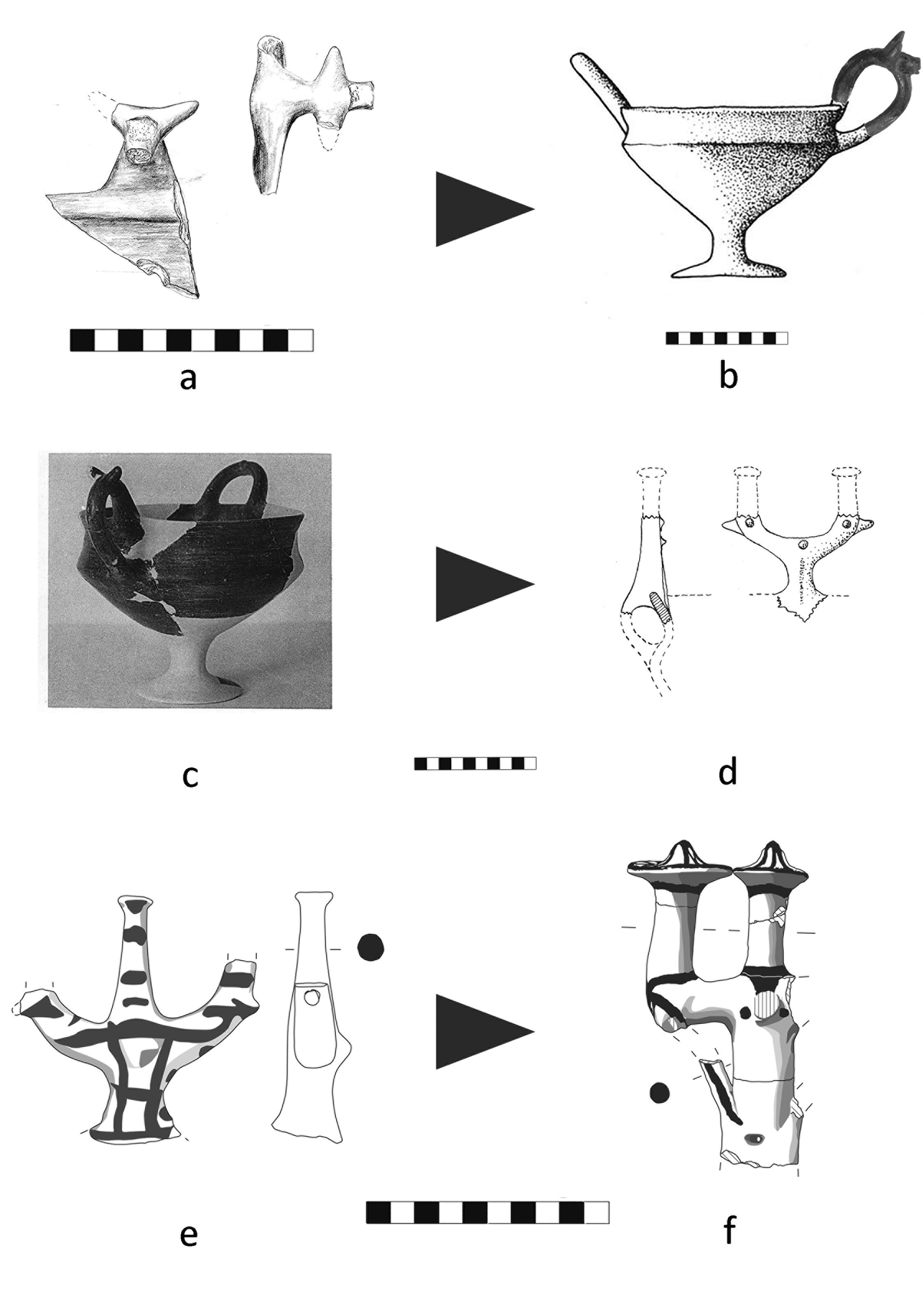 a

b

c

d

e

f